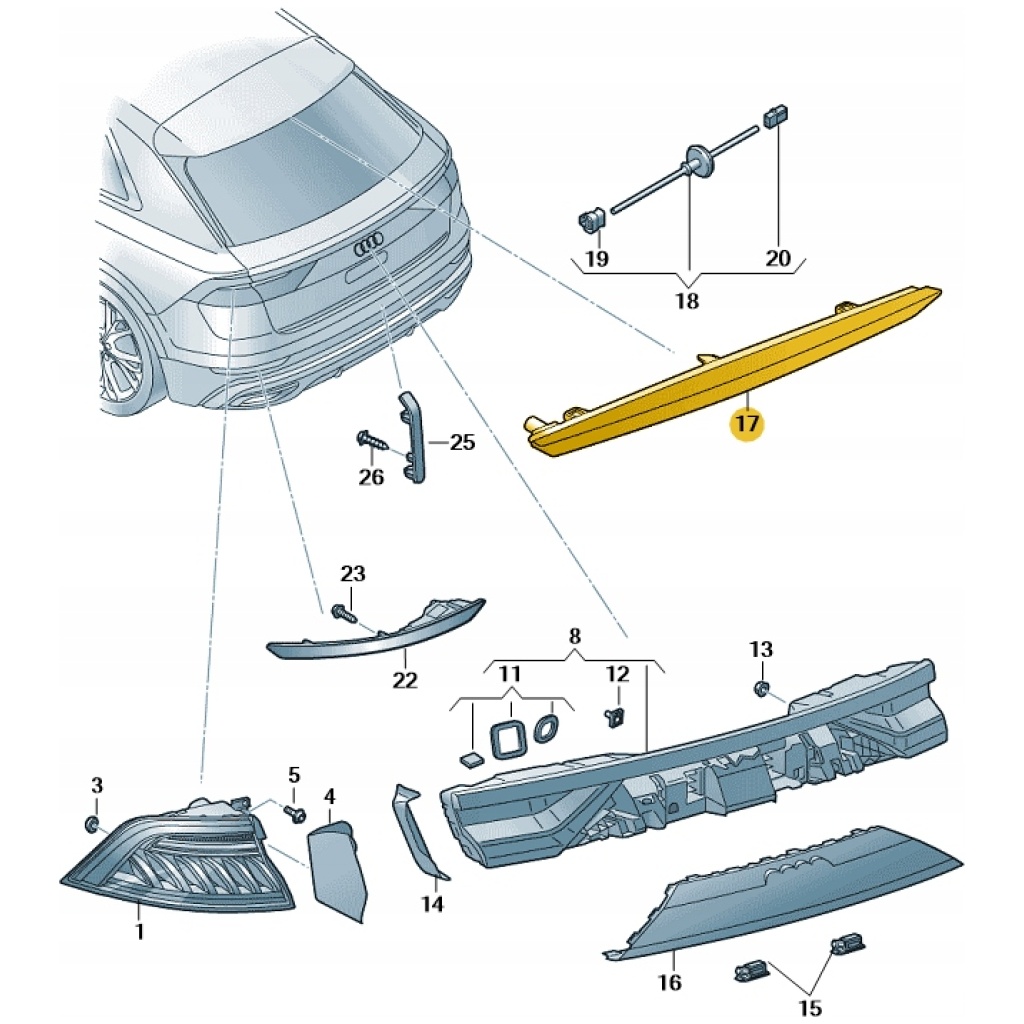 19
20
18
17
25
26
23
22
8
11
12
13
3
5
4
14
1
16
15