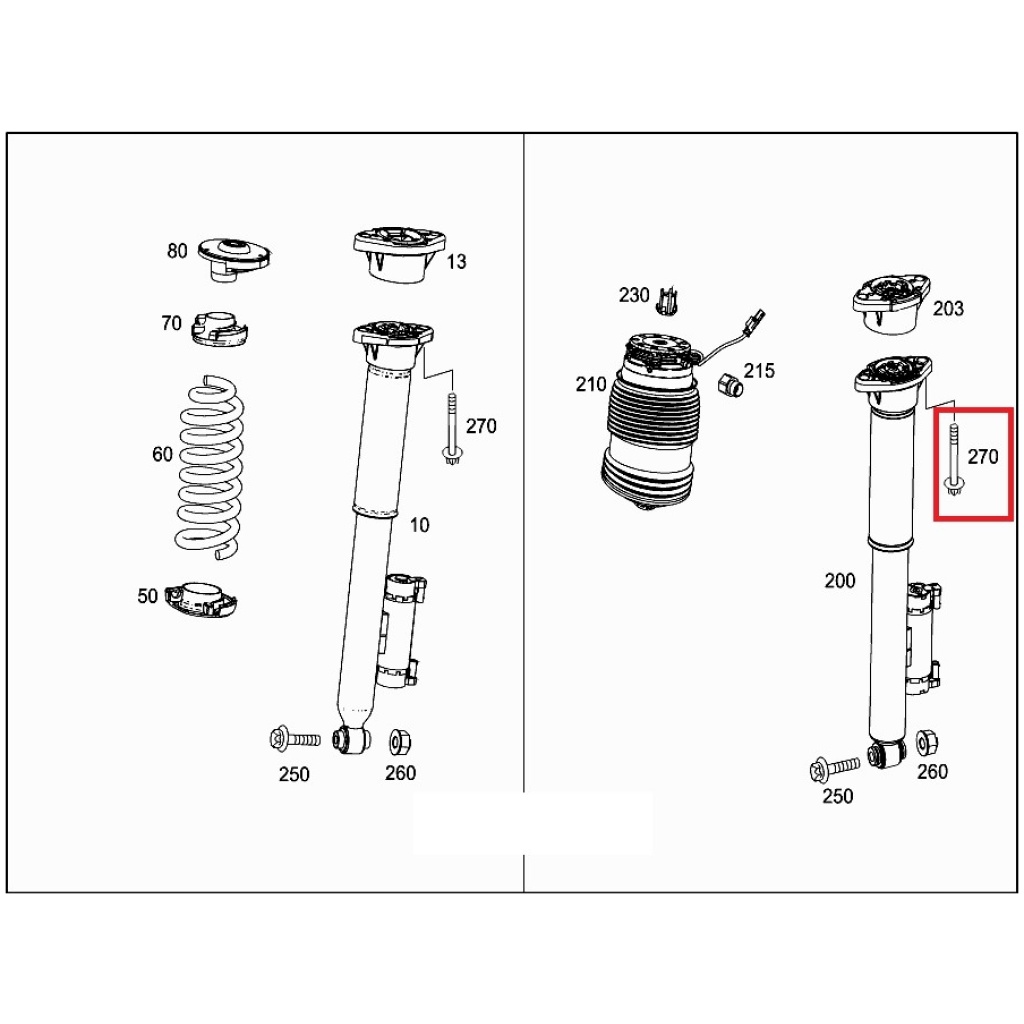 80
13
70
270
60
10
50
250
260
230
203
210
215
270
200
250
260